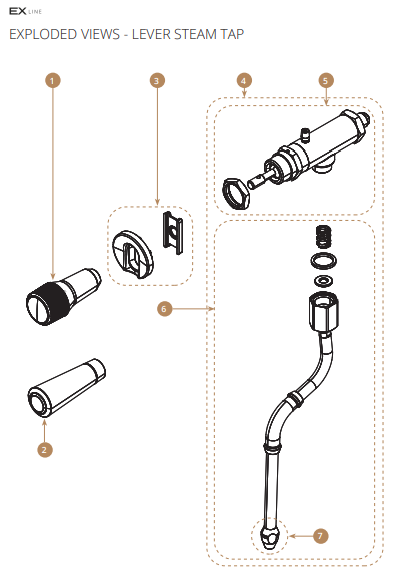 EX LINE

EXPLODED VIEWS - LEVER STEAM TAP

1

3

4

5

6

2

7