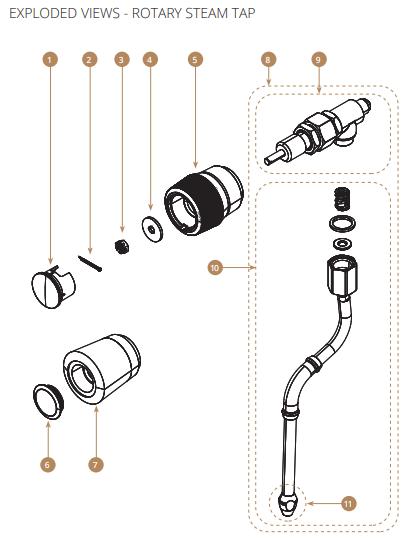 EXPLODED VIEWS - ROTARY STEAM TAP

1
2
3
4
5
8
9
10
6
7
11